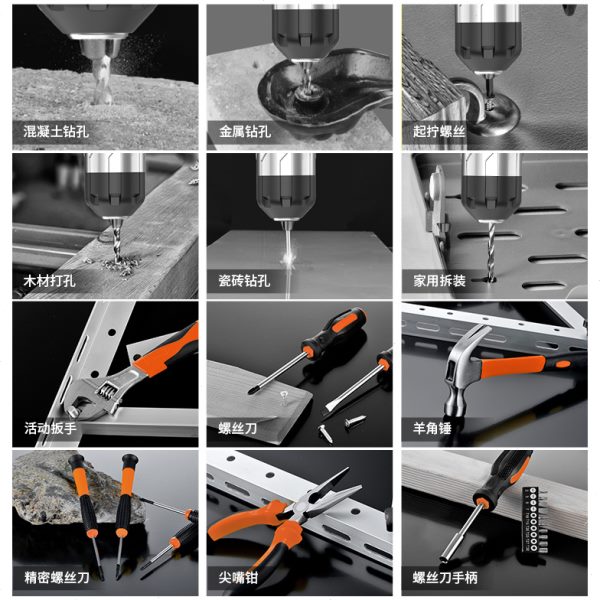 混凝土钻孔

金属钻孔

起拧螺丝

木材打孔

瓷砖钻孔

家用拆装

活动扳手

螺丝刀

羊角锤

精密螺丝刀

尖嘴钳

螺丝刀手柄