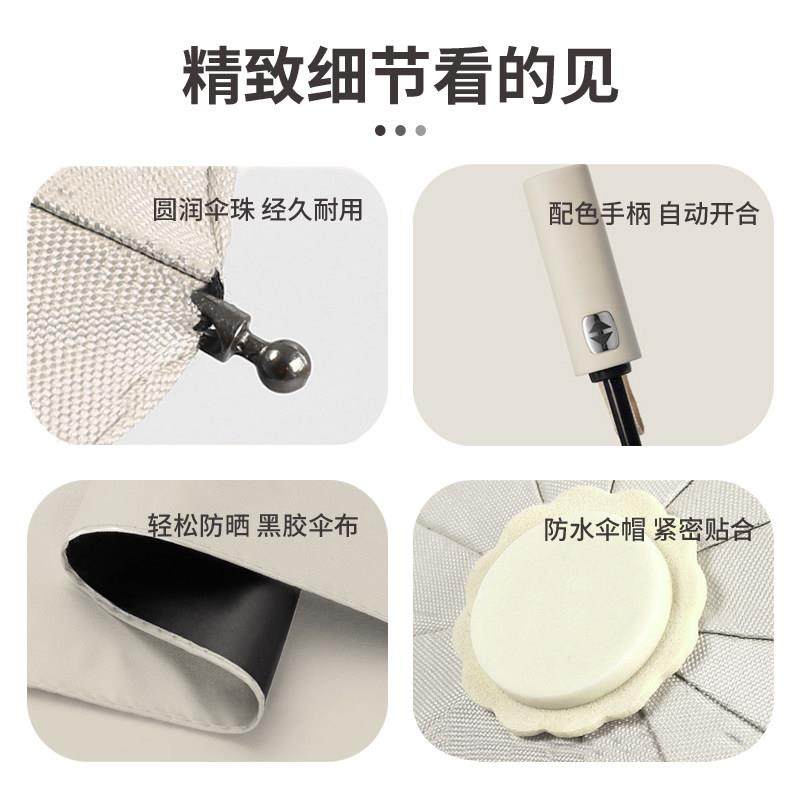 精致细节看的见

圆润伞珠 经久耐用

配色手柄 自动开合

轻松防晒 黑胶伞布

防水伞帽 紧密贴合