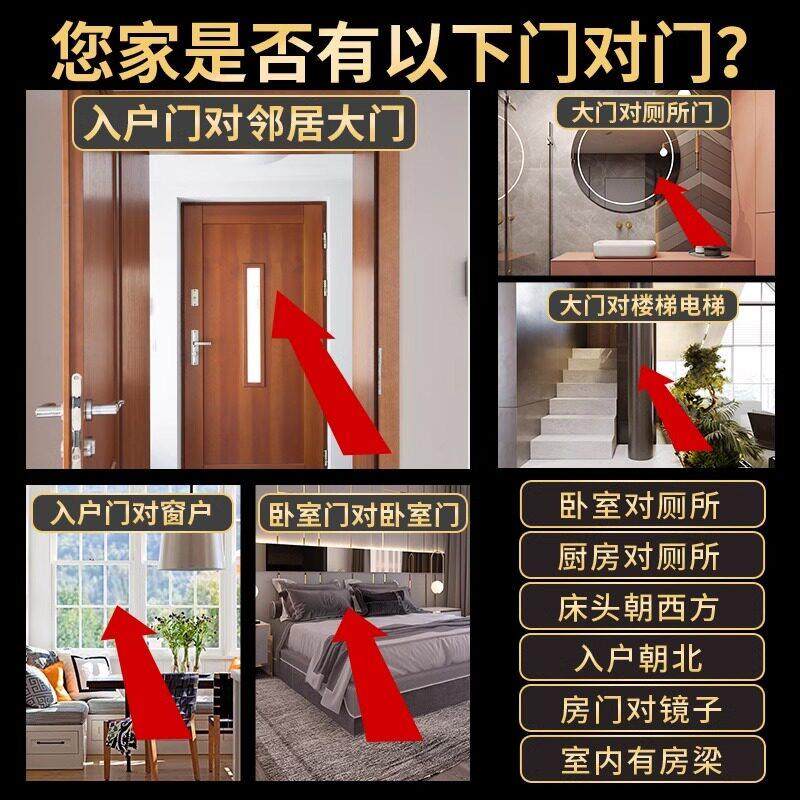 您家是否有以下门对门?

入户门对邻居大门

大门对厕所门

大门对楼梯电梯

入户门对窗户

卧室门对卧室门

卧室对厕所

厨房对厕所

床头朝西方

入户朝北

房门对镜子

室内有房梁