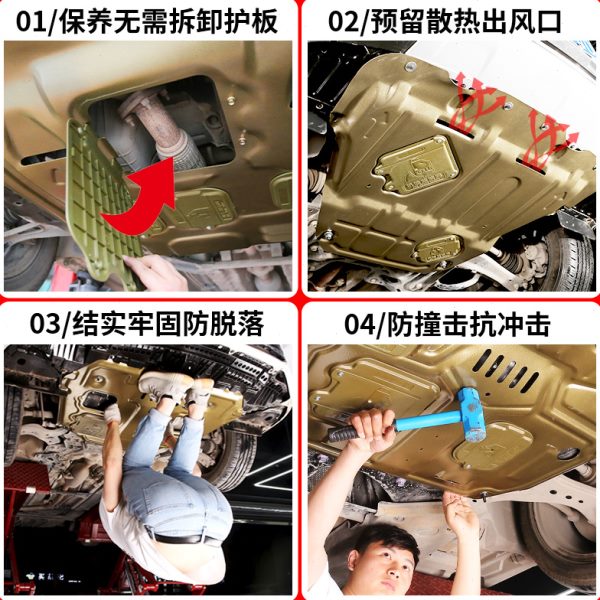 01/保养无需拆卸护板

02/预留散热出风口

03/结实牢固防脱落

04/防撞击抗冲击