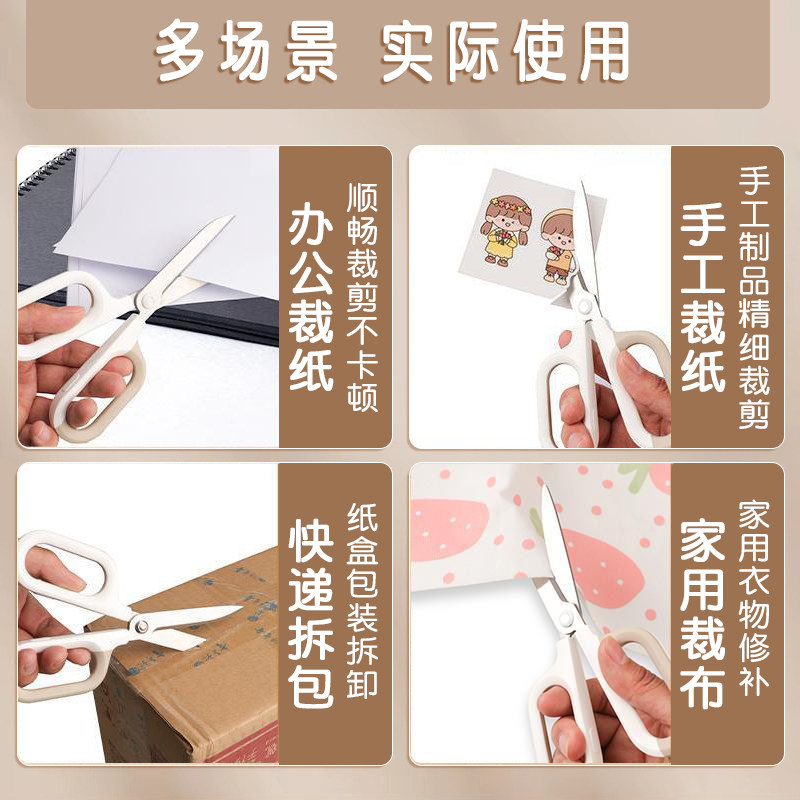 多场景 实际使用

办公裁纸
顺畅裁剪不卡顿

手工裁纸
手工制品精细裁剪

快递拆包
纸盒包装拆卸

家用裁布
家用衣物修补