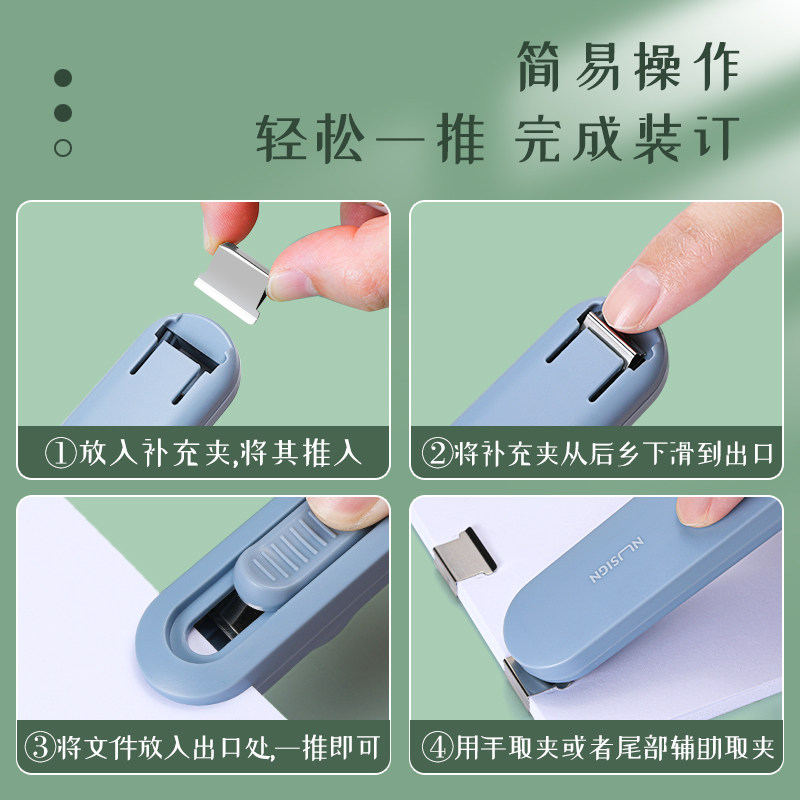 简易操作
轻松一推 完成装订

①放入补充夹,将其推入

②将补充夹从后乡下滑到出口

③将文件放入出口处,一推即可

NUSIGN

④用手取夹或者尾部辅助取夹