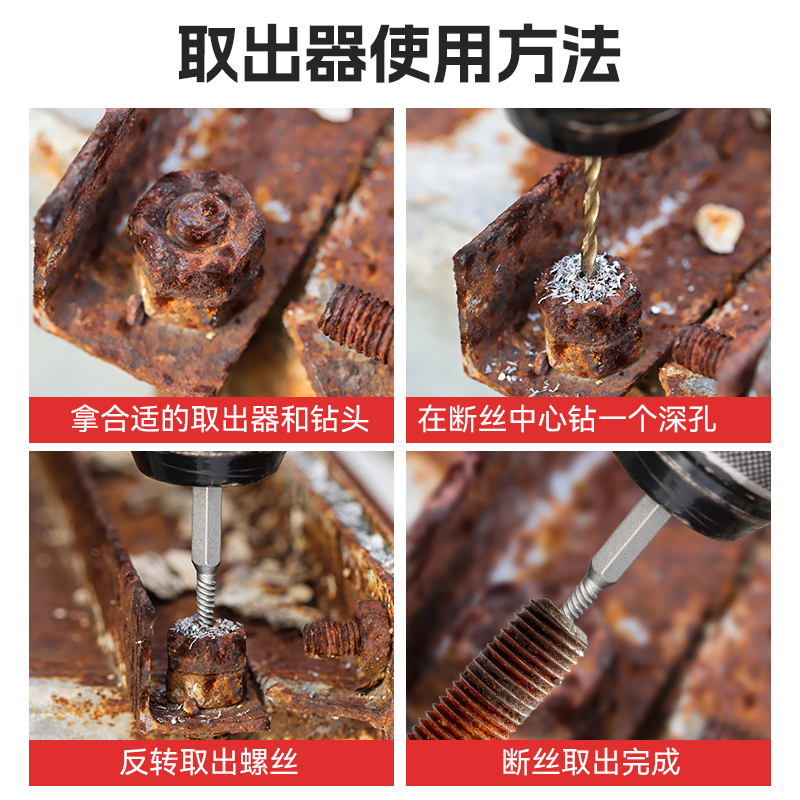 取出器使用方法

拿合适的取出器和钻头

在断丝中心钻一个深孔

反转取出螺丝

断丝取出完成