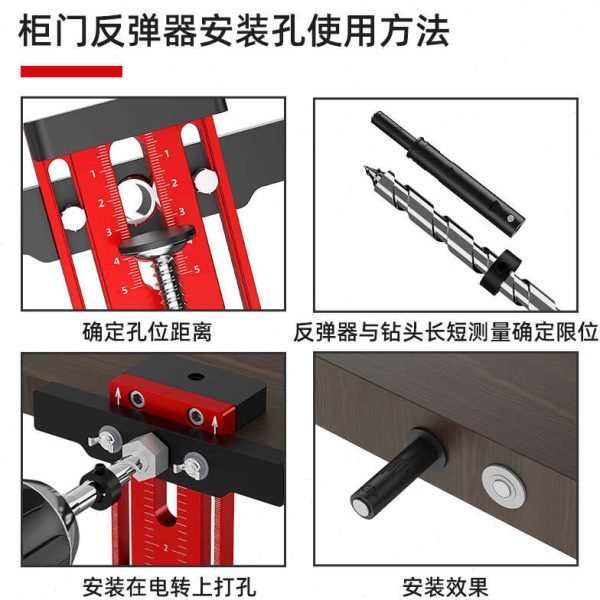 柜门反弹器安装孔使用方法

1
2
3
4
5
1
2
3
4
5

确定孔位距离

反弹器与钻头长短测量确定限位

2

安装在电转上打孔

安装效果