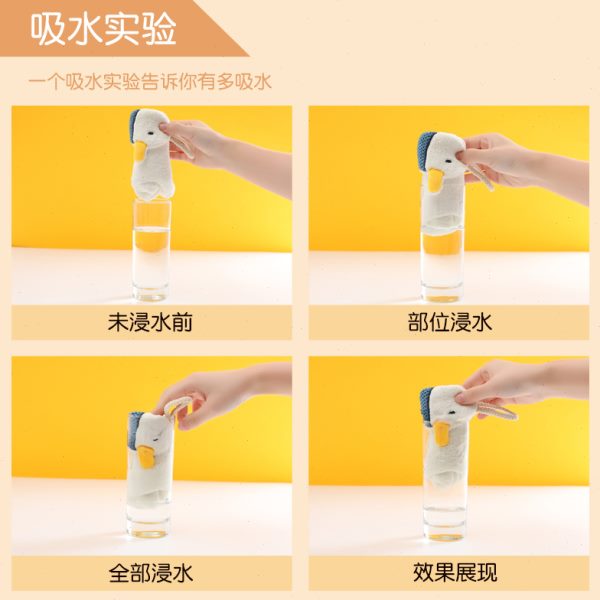 吸水实验

一个吸水实验告诉你有多吸水

未浸水前

部位浸水

全部浸水

效果展现