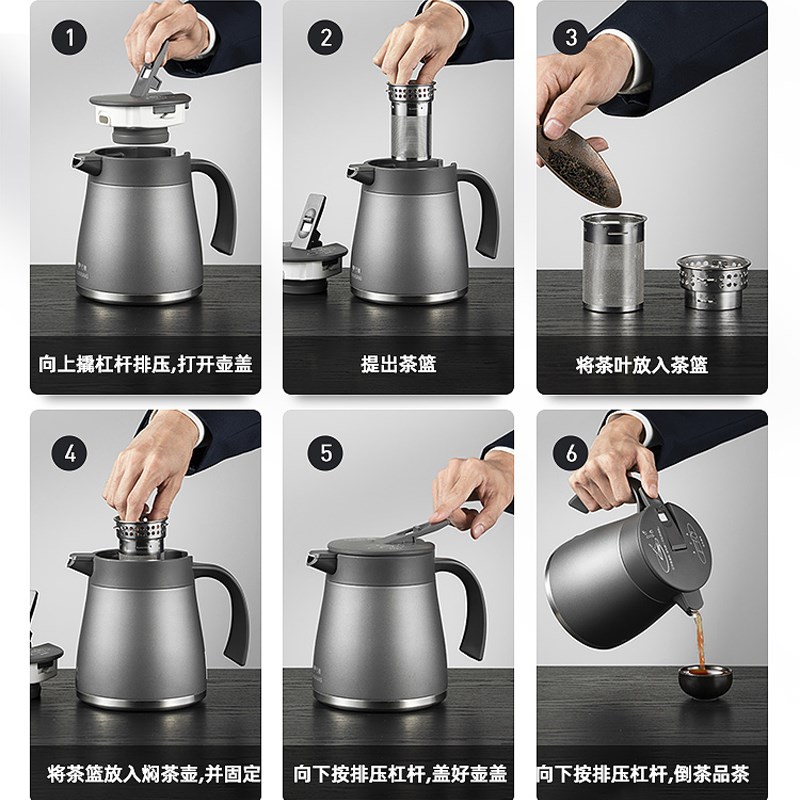 1
向上撬杠杆排压,打开壶盖

2
提出茶篮

3
将茶叶放入茶篮

4
将茶篮放入焖茶壶,并固定

5
向下按排压杠杆,盖好壶盖

6
向下按排压杠杆,倒茶品茶