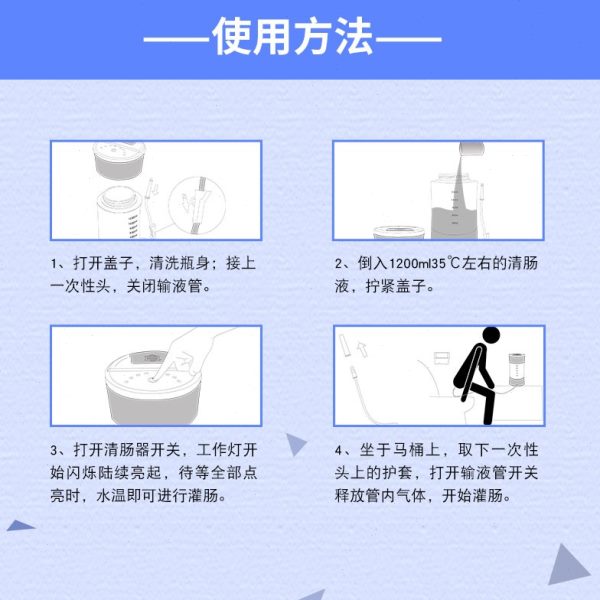 ——使用方法——

1、打开盖子，清洗瓶身；接上一次性头，关闭输液管。

2、倒入1200ml35℃左右的清肠液，拧紧盖子。

3、打开清肠器开关，工作灯开始闪烁陆续亮起，待等全部点亮时，水温即可进行灌肠。

4、坐于马桶上，取下一次性头上的护套，打开输液管开关释放管内气体，开始灌肠。