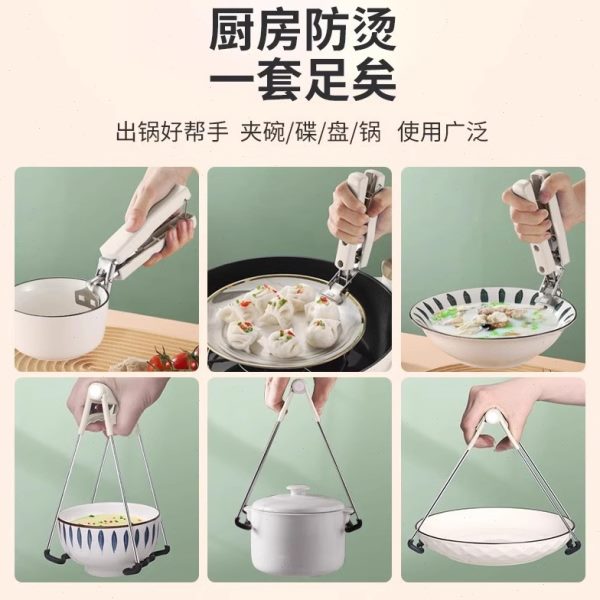 厨房防烫
一套足矣

出锅好帮手 夹碗/碟/盘/锅 使用广泛