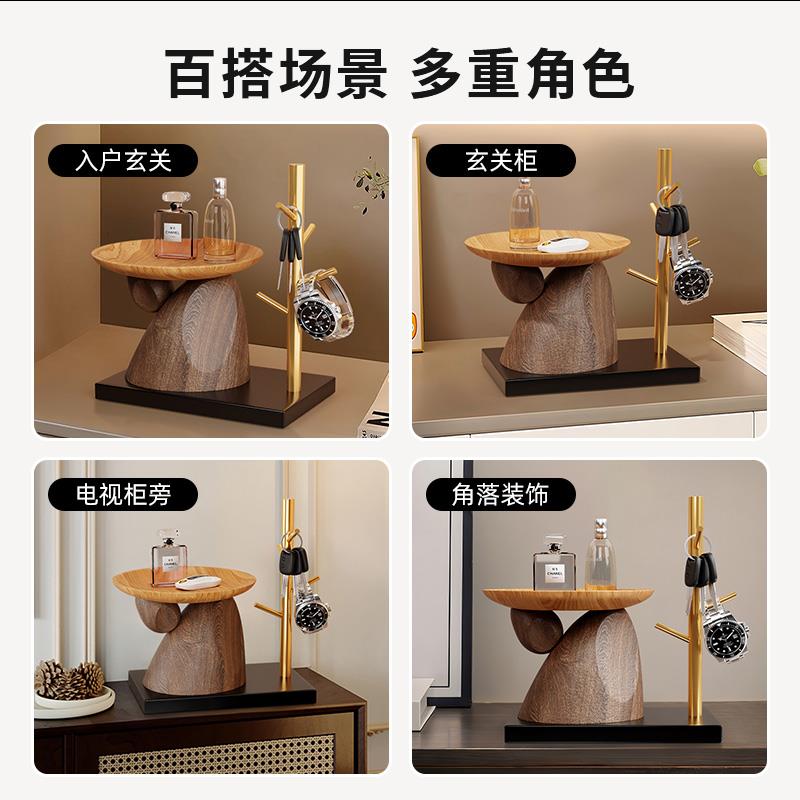 百搭场景 多重角色

入户玄关

N°5 CHANEL

玄关柜

电视柜旁

N°5 CHANEL

角落装饰

N°5 CHANEL