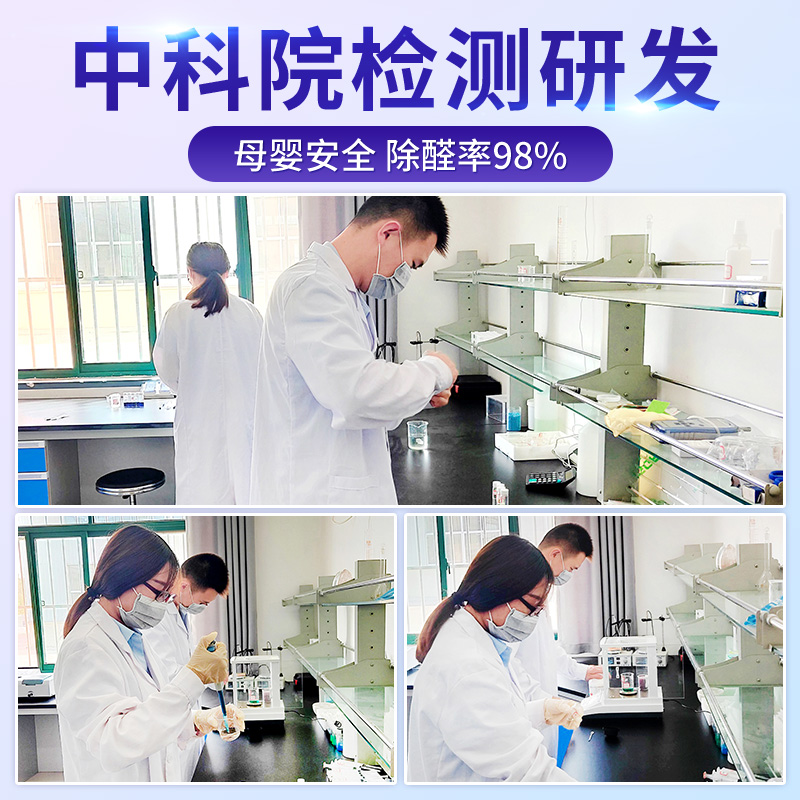 中科院检测研发

母婴安全 除醛率98%