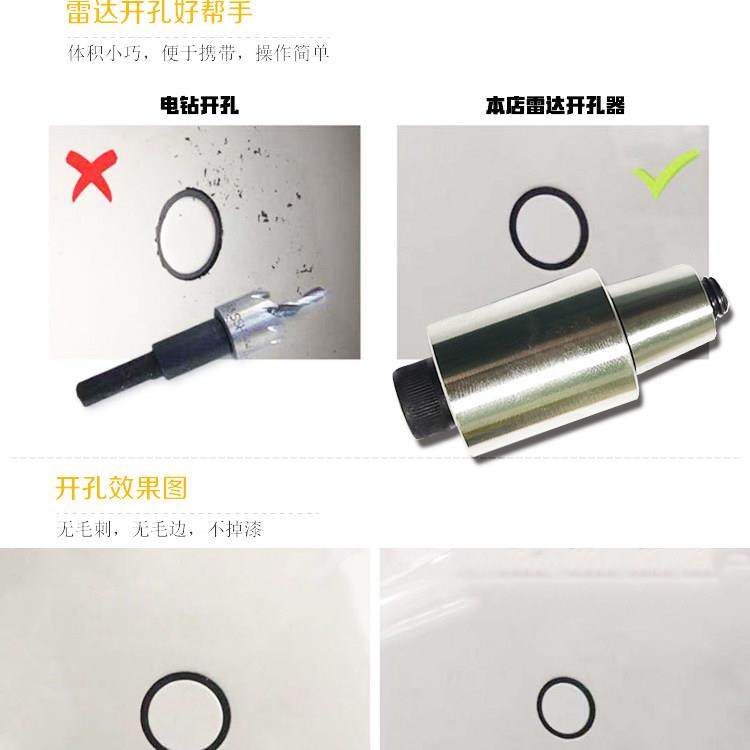 雷达开孔好帮手

体积小巧，便于携带，操作简单

电钻开孔

本店雷达开孔器

开孔效果图

无毛刺，无毛边，不掉漆