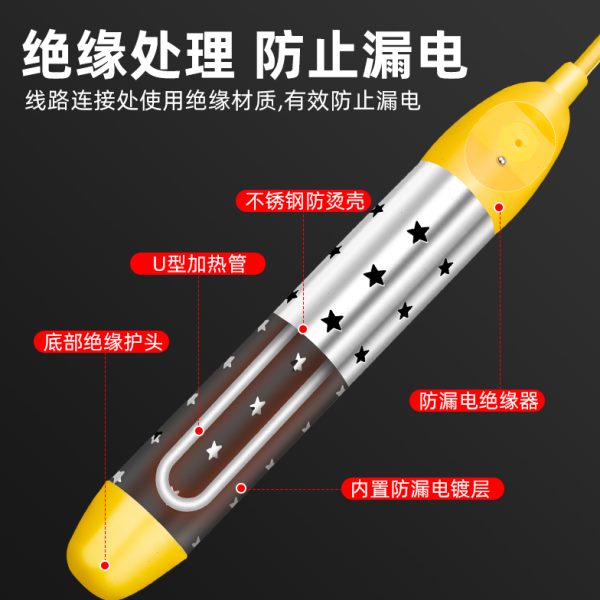 绝缘处理 防止漏电

线路连接处使用绝缘材质,有效防止漏电

不锈钢防烫壳

U型加热管

底部绝缘护头

防漏电绝缘器

内置防漏电镀层