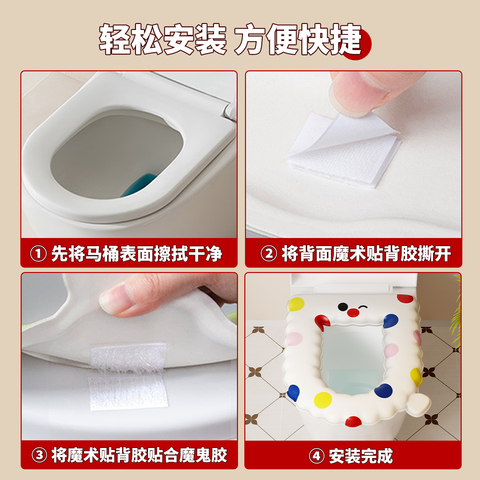 轻松安装 方便快捷

① 先将马桶表面擦拭干净

② 将背面魔术贴背胶撕开

③ 将魔术贴背胶贴合魔鬼胶

④ 安装完成