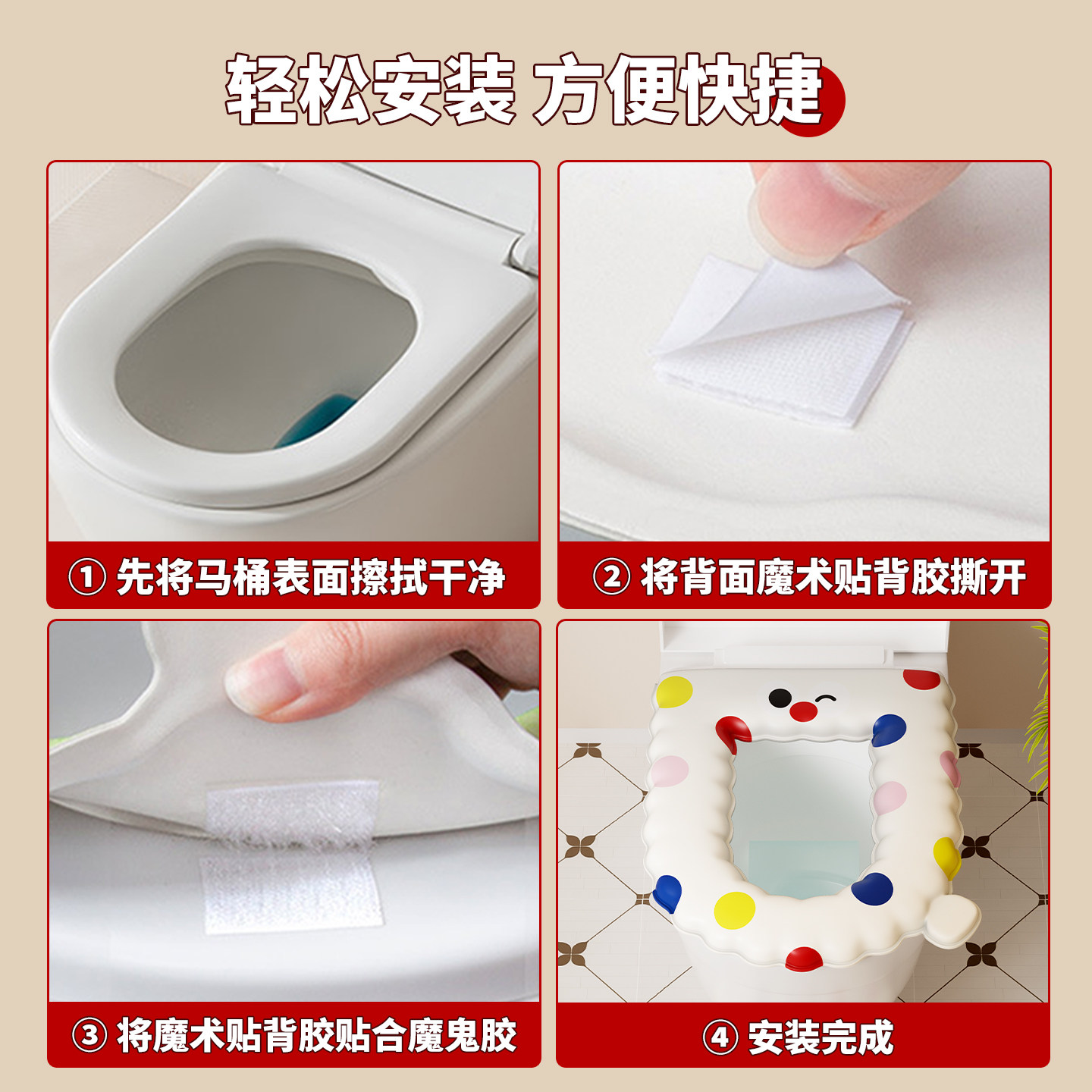 轻松安装 方便快捷

① 先将马桶表面擦拭干净

② 将背面魔术贴背胶撕开

③ 将魔术贴背胶贴合魔鬼胶

④ 安装完成