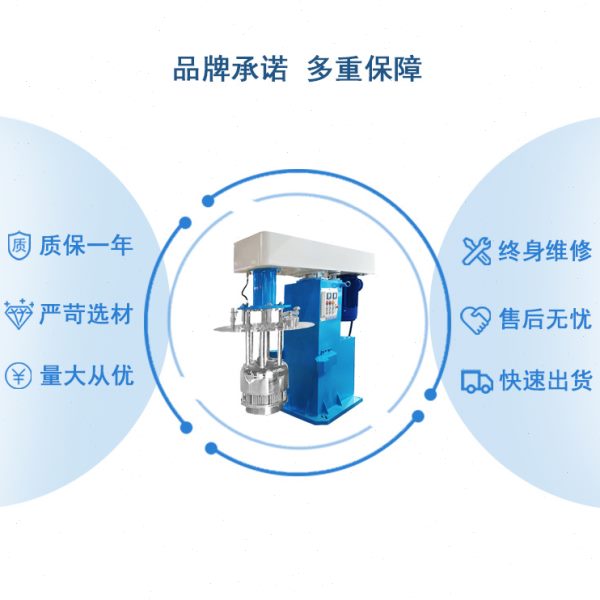 品牌承诺 多重保障

质 质保一年

严苛选材

¥ 量大从优

终身维修

售后无忧

快速出货