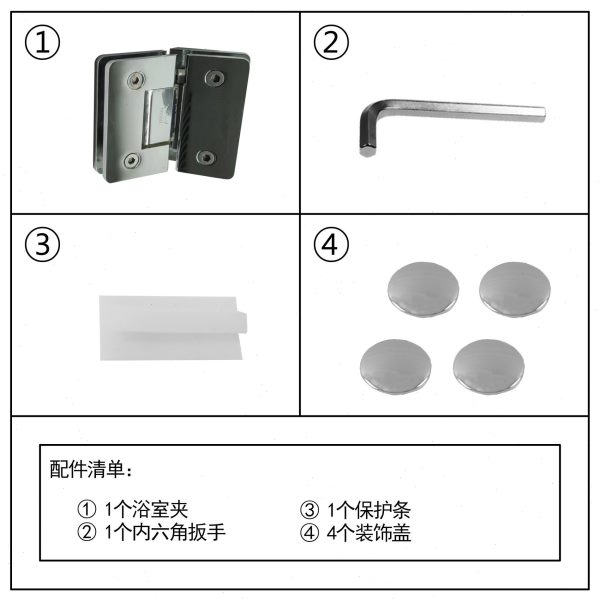 ①

②

③

④

配件清单：

① 1个浴室夹
② 1个内六角扳手

③ 1个保护条
④ 4个装饰盖