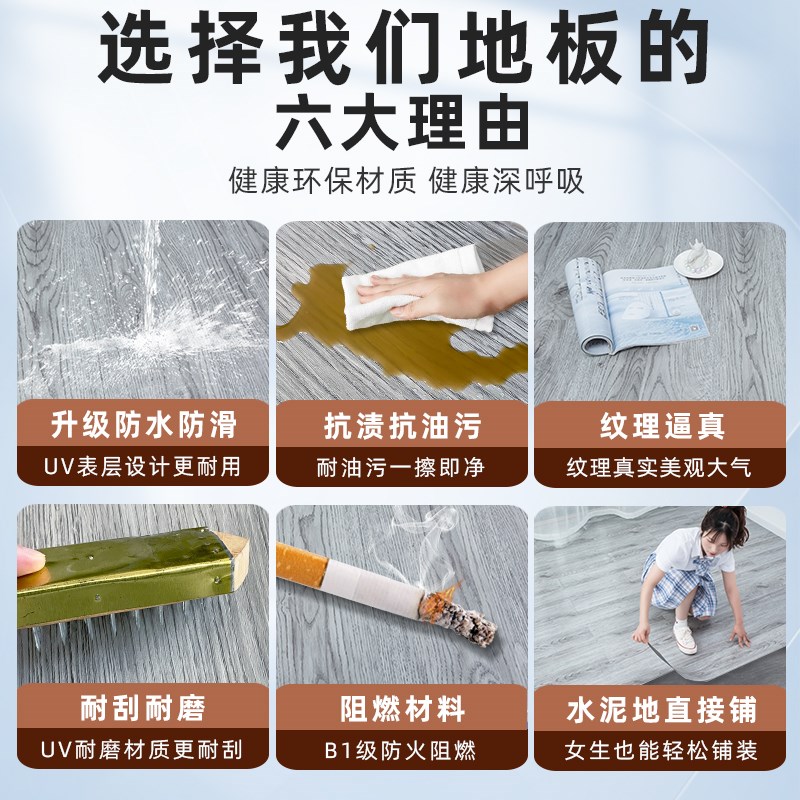 选择我们地板的
六大理由

健康环保材质 健康深呼吸

升级防水防滑
UV表层设计更耐用

抗渍抗油污
耐油污一擦即净

纹理逼真
纹理真实美观大气

耐刮耐磨
UV耐磨材质更耐刮

阻燃材料
B1级防火阻燃

水泥地直接铺
女生也能轻松铺装