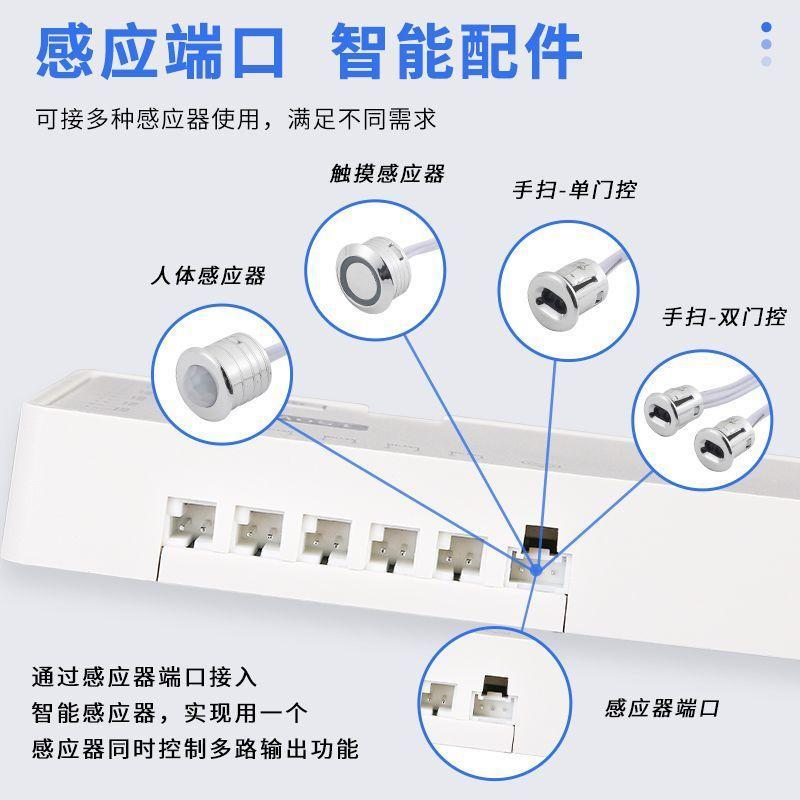 感应端口 智能配件

可接多种感应器使用，满足不同需求

触摸感应器

手扫-单门控

人体感应器

手扫-双门控

通过感应器端口接入智能感应器，实现用一个感应器同时控制多路输出功能

感应器端口