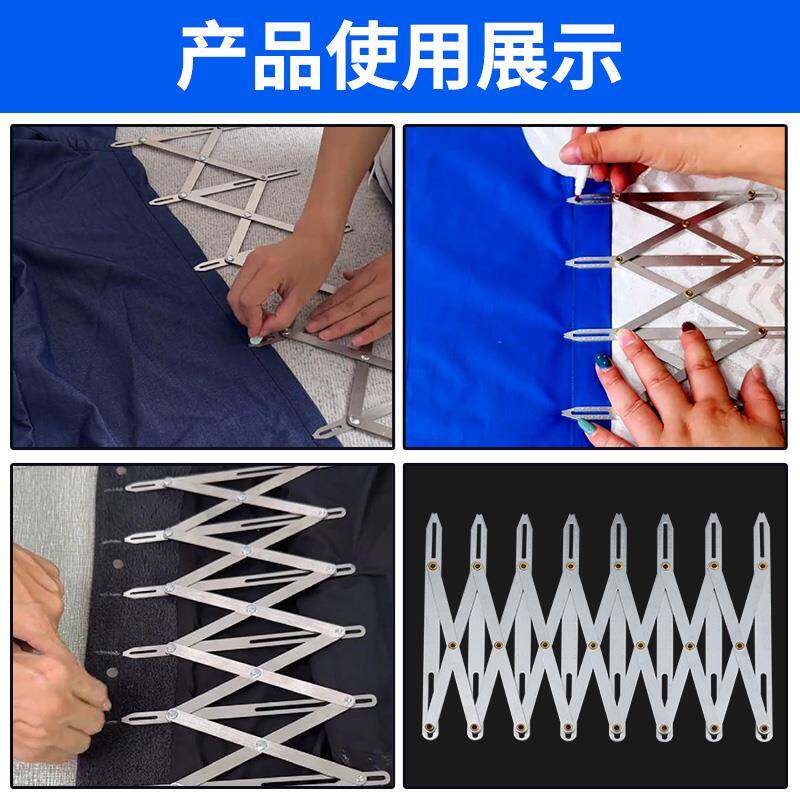 产品使用展示