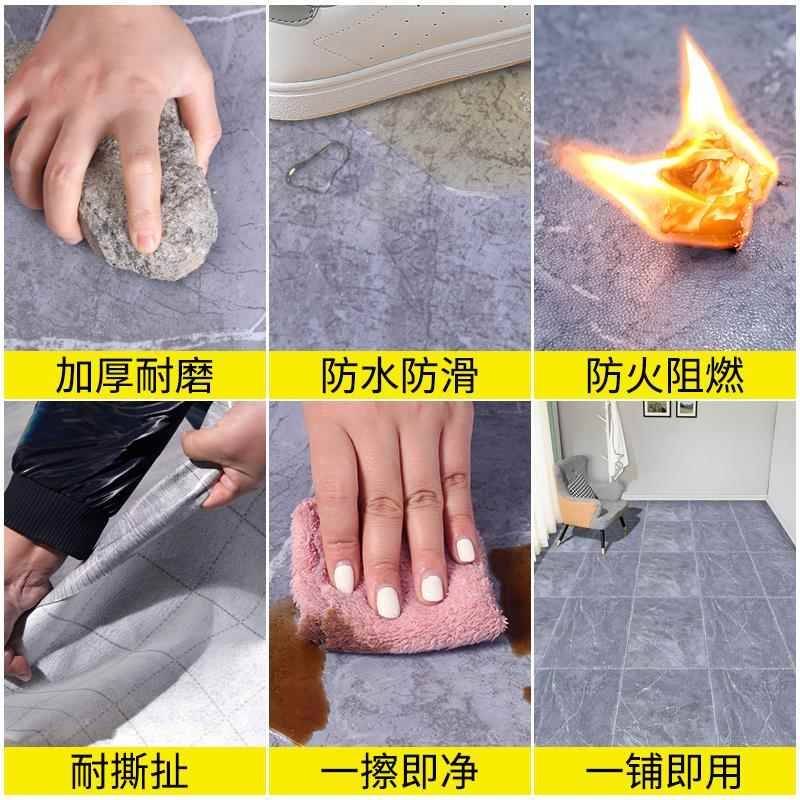 加厚耐磨

防水防滑

防火阻燃

耐撕扯

一擦即净

一铺即用