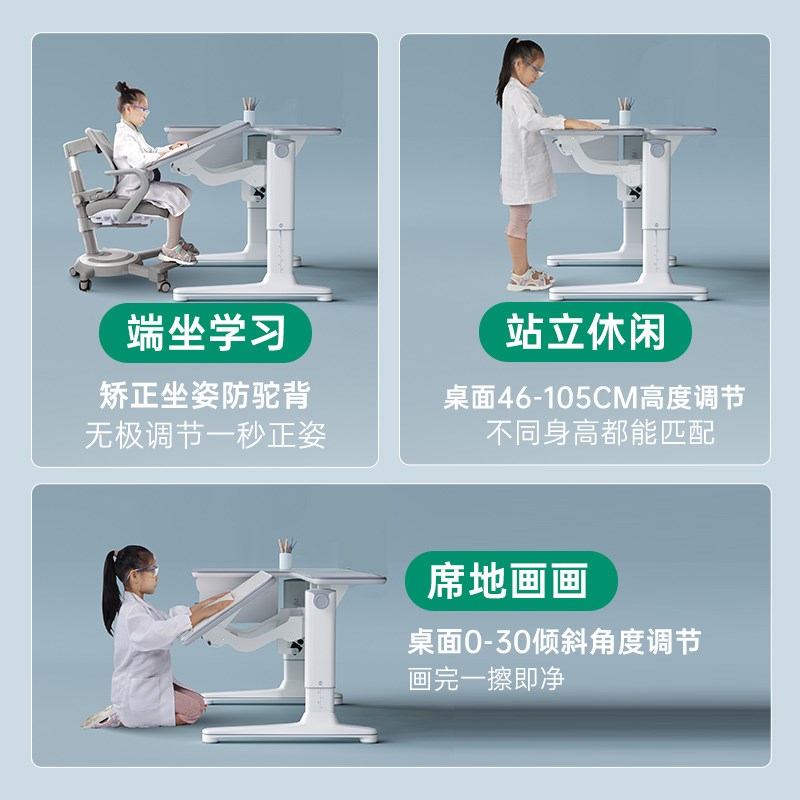 端坐学习

矫正坐姿防驼背
无极调节一秒正姿

站立休闲

桌面46-105CM高度调节
不同身高都能匹配

席地画画

桌面0-30倾斜角度调节
画完一擦即净