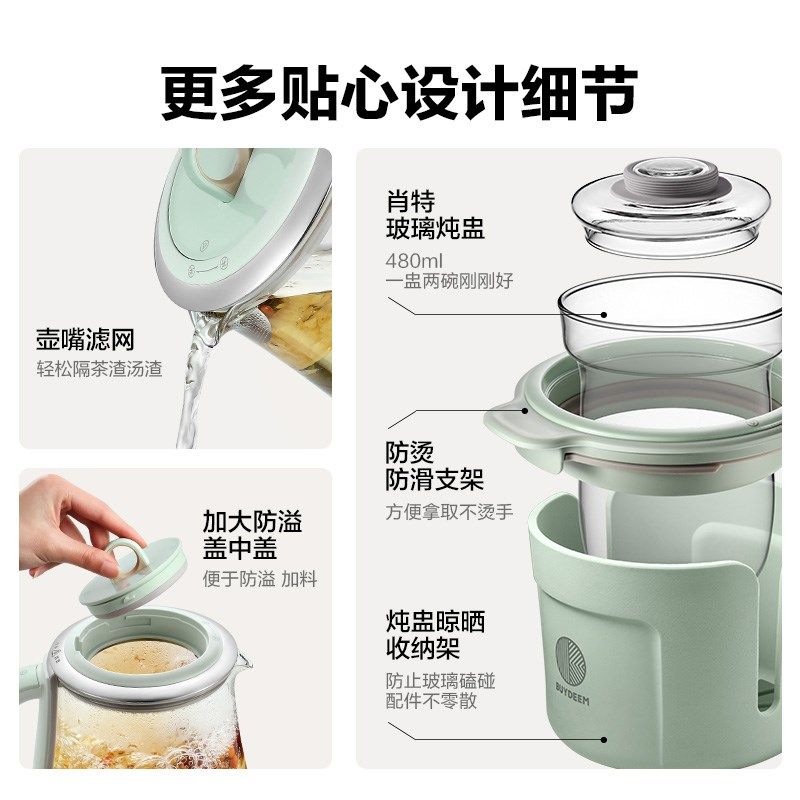 更多贴心设计细节

壶嘴滤网
轻松隔茶渣汤渣

加大防溢
盖中盖
便于防溢 加料

肖特
玻璃炖盅
480ml
一盅两碗刚刚好

防烫
防滑支架
方便拿取不烫手

炖盅晾晒
收纳架
防止玻璃磕碰
配件不零散

BUYDEEM