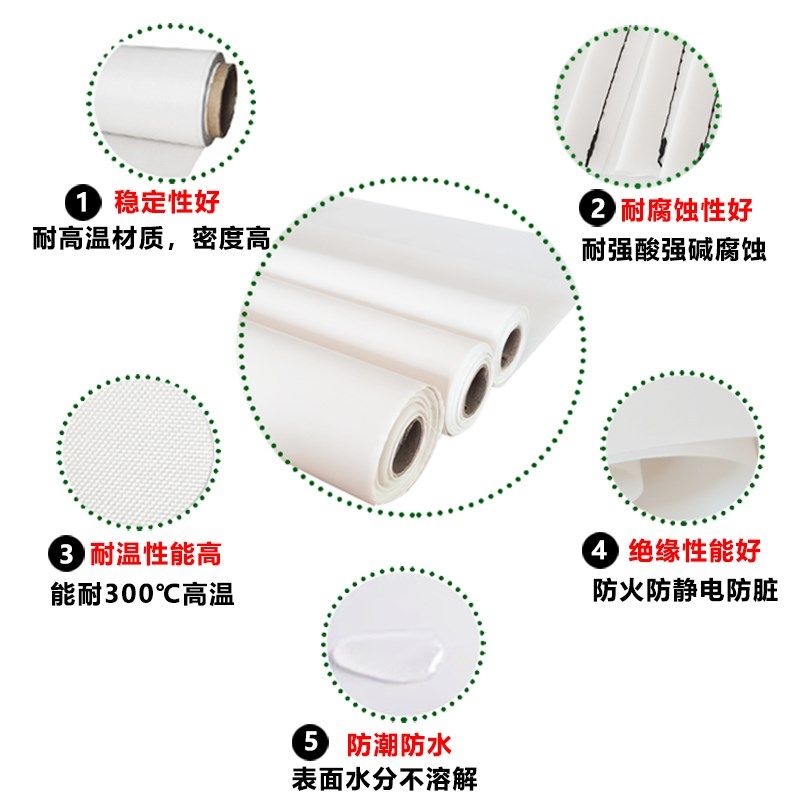 1 稳定性好
耐高温材质，密度高

2 耐腐蚀性好
耐强酸强碱腐蚀

3 耐温性能高
能耐300℃高温

4 绝缘性能好
防火防静电防脏

5 防潮防水
表面水分不溶解