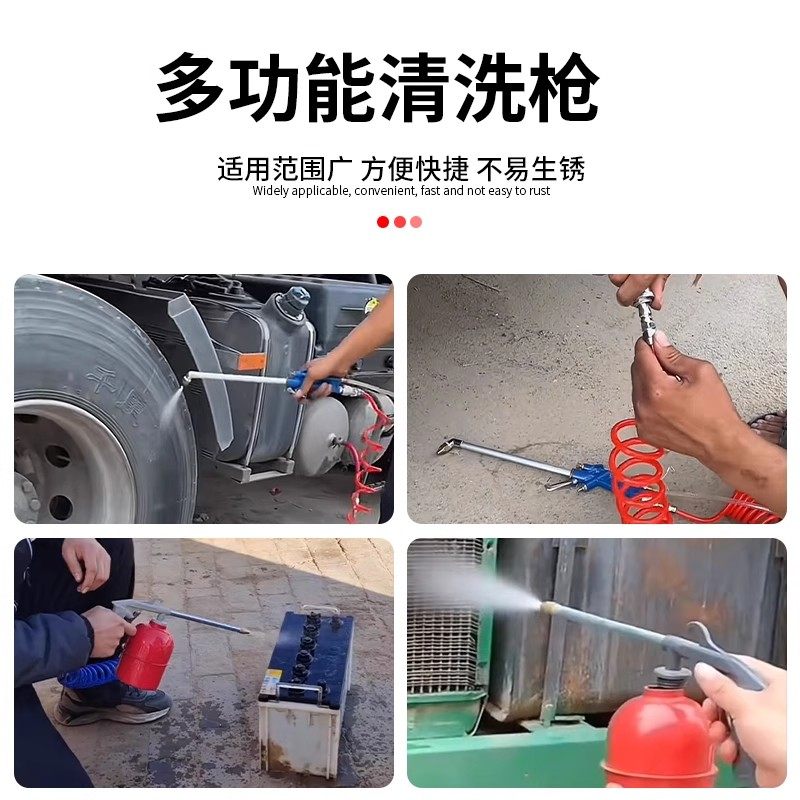 多功能清洗枪

适用范围广 方便快捷 不易生锈
Widely applicable, convenient, fast and not easy to rust