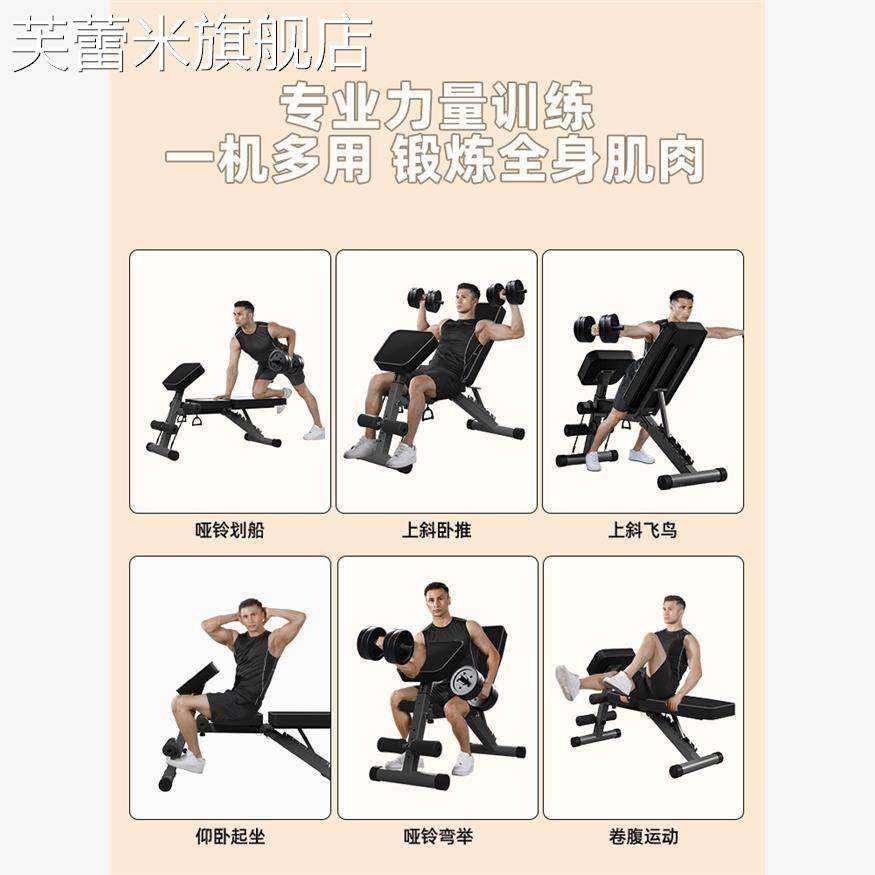 芙蕾米旗舰店

专业力量训练
一机多用 锻炼全身肌肉

哑铃划船

上斜卧推

上斜飞鸟

仰卧起坐

哑铃弯举

卷腹运动