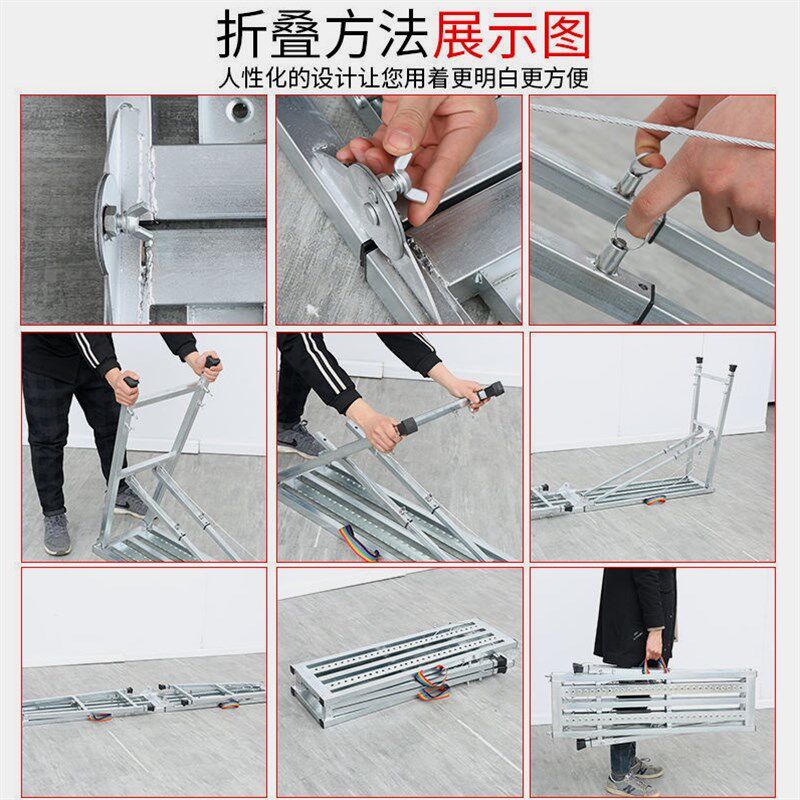 折叠方法展示图
人性化的设计让您用着更明白更方便