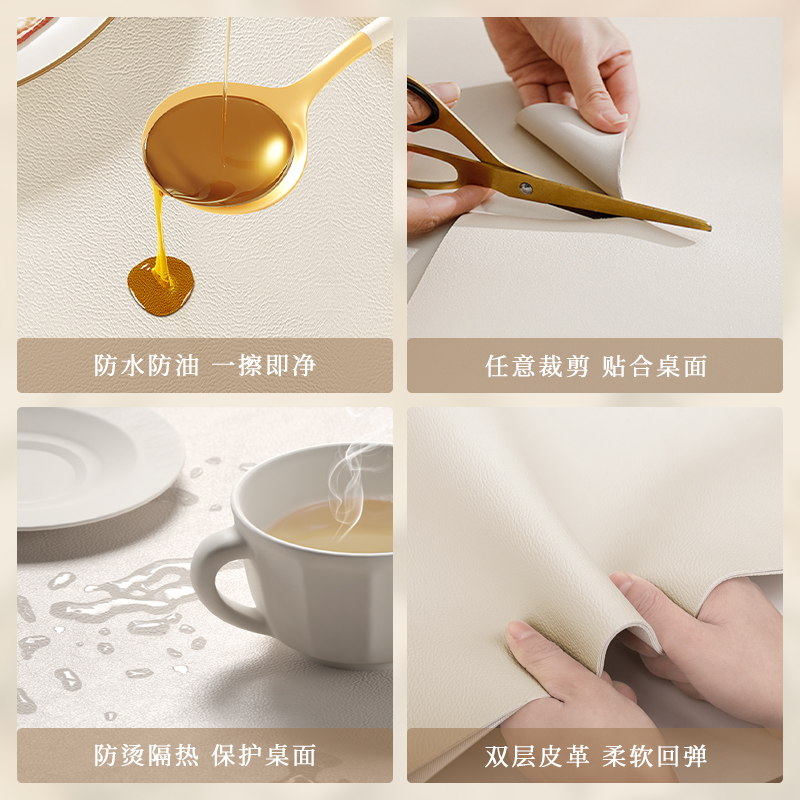 防水防油 一擦即净

任意裁剪 贴合桌面

防烫隔热 保护桌面

双层皮革 柔软回弹