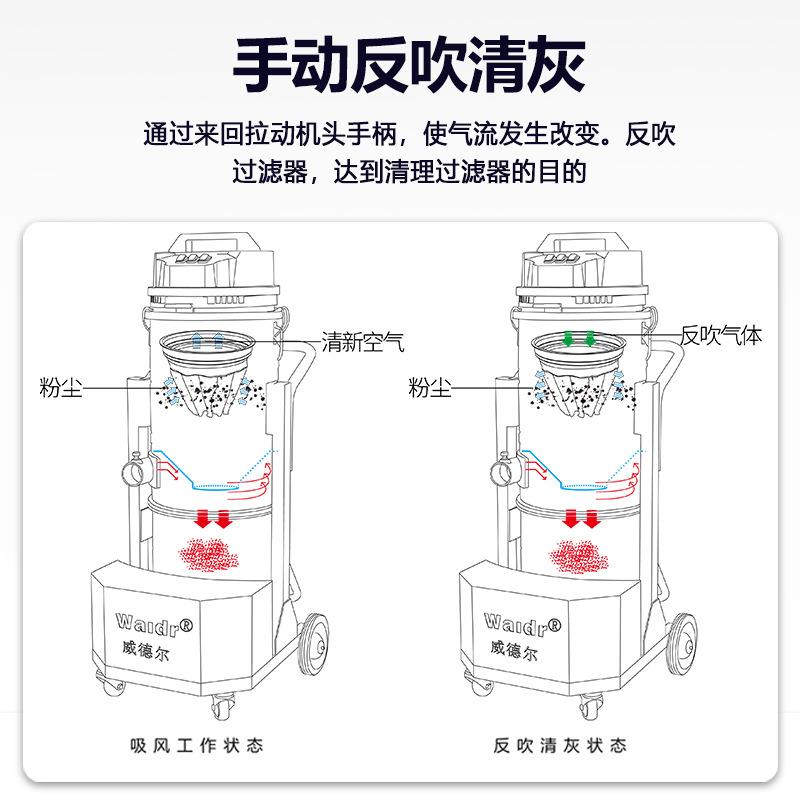 手动反吹清灰

通过来回拉动机头手柄，使气流发生改变。反吹过滤器，达到清理过滤器的目的

清新空气

粉尘

Waidr®
威德尔

吸风工作状态

反吹气体

粉尘

Waidr®
威德尔

反吹清灰状态