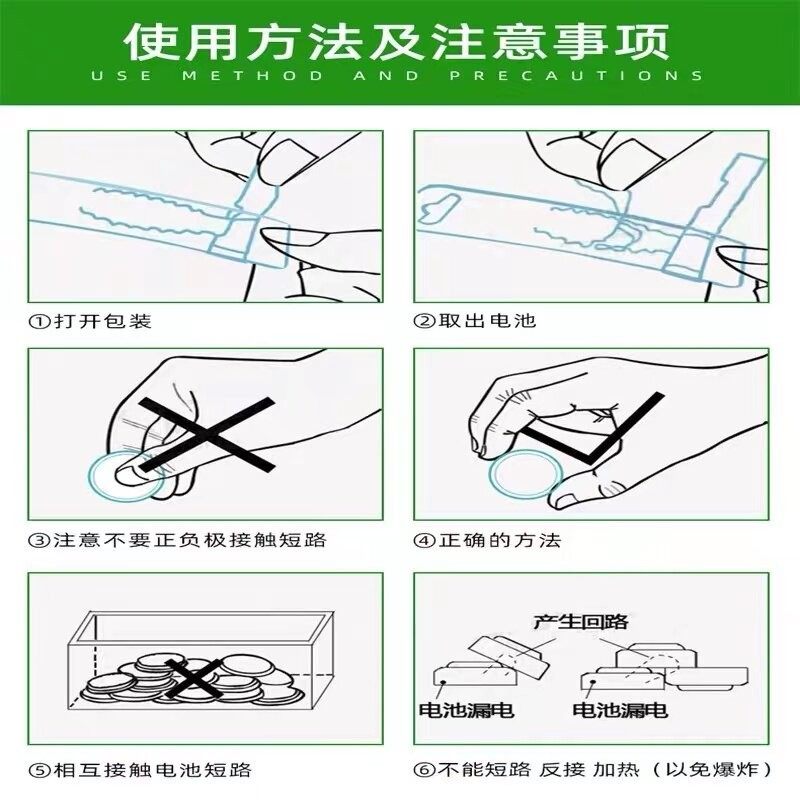 使用方法及注意事项
USE METHOD AND PRECAUTIONS

①打开包装

②取出电池

③注意不要正负极接触短路

④正确的方法

⑤相互接触电池短路

产生回路
电池漏电
电池漏电

⑥不能短路 反接 加热（以免爆炸）