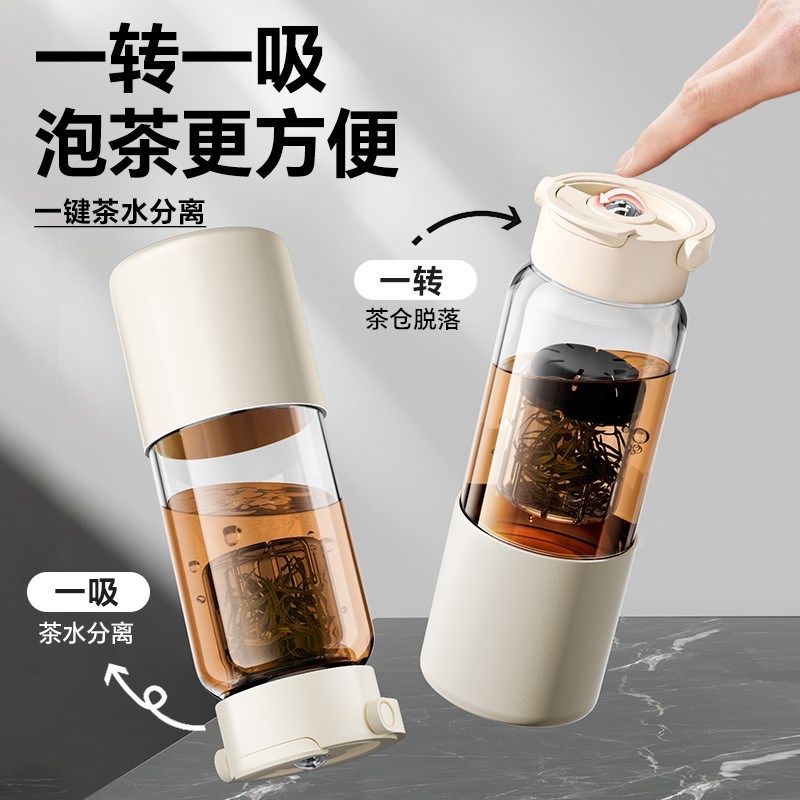 一转一吸
泡茶更方便

一键茶水分离

一转
茶仓脱落

一吸
茶水分离