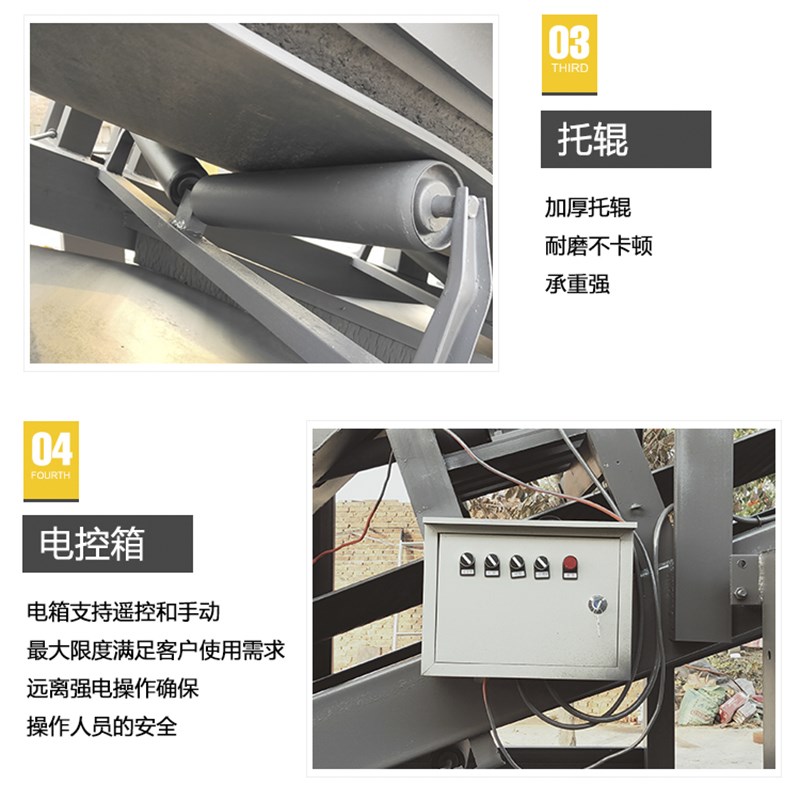 03
THIRD

托辊

加厚托辊
耐磨不卡顿
承重强

04
FOURTH

电控箱

电箱支持遥控和手动
最大限度满足客户使用需求
远离强电操作确保
操作人员的安全