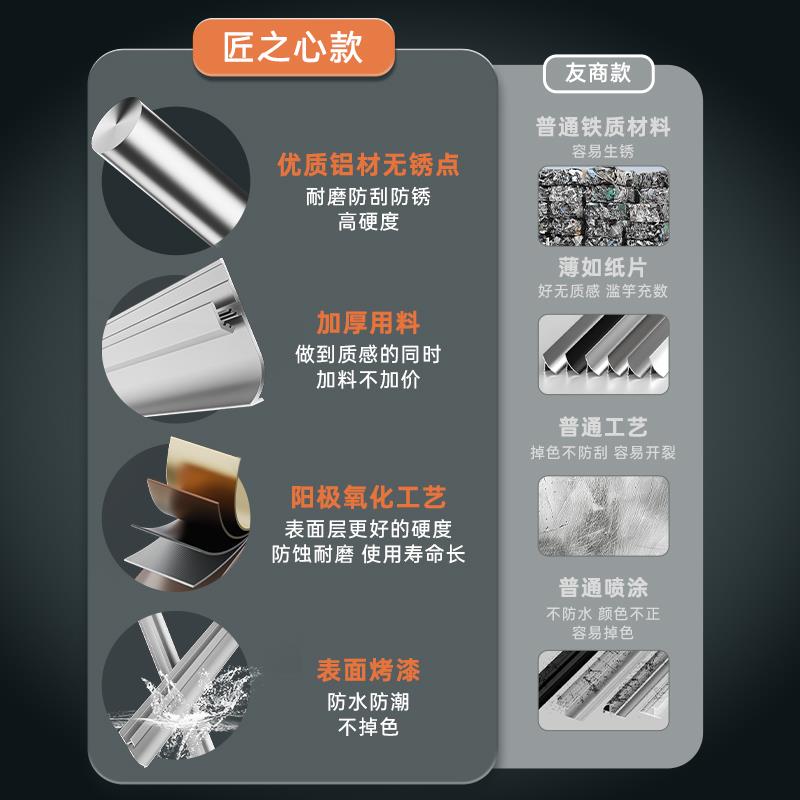 匠之心款

优质铝材无锈点
耐磨防刮防锈
高硬度

加厚用料
做到质感的同时
加料不加价

阳极氧化工艺
表面层更好的硬度
防蚀耐磨 使用寿命长

表面烤漆
防水防潮
不掉色

友商款

普通铁质材料
容易生锈

薄如纸片
好无质感 滥竽充数

普通工艺
掉色不防刮 容易开裂

普通喷涂
不防水 颜色不正
容易掉色