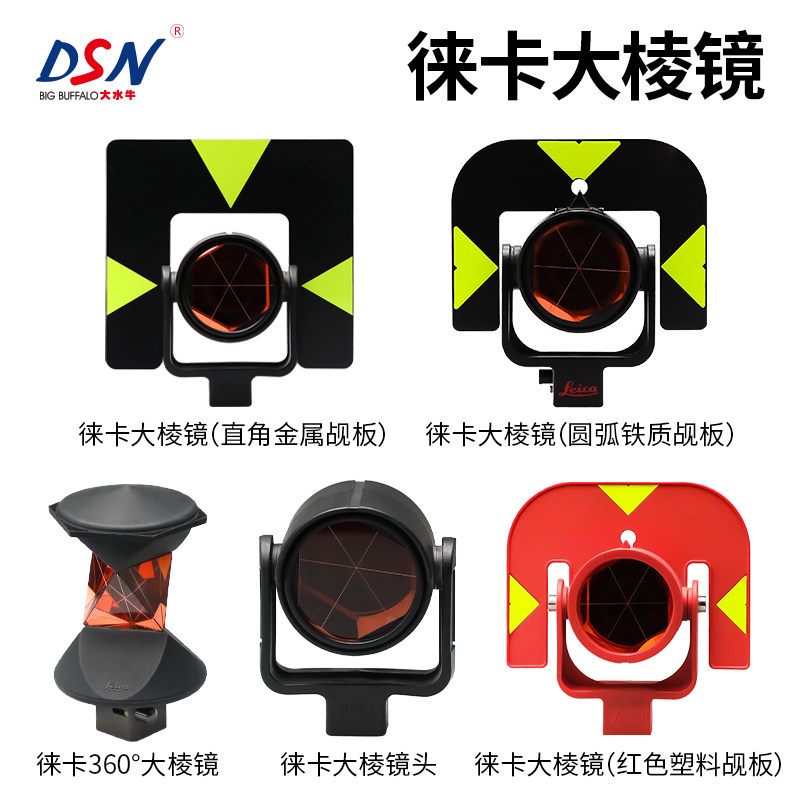 DSN®
BIG BUFFALO 大水牛

徕卡大棱镜

Leica

徕卡大棱镜(直角金属觇板)

徕卡大棱镜(圆弧铁质觇板)

Leica

徕卡360°大棱镜

徕卡大棱镜头

徕卡大棱镜(红色塑料觇板)