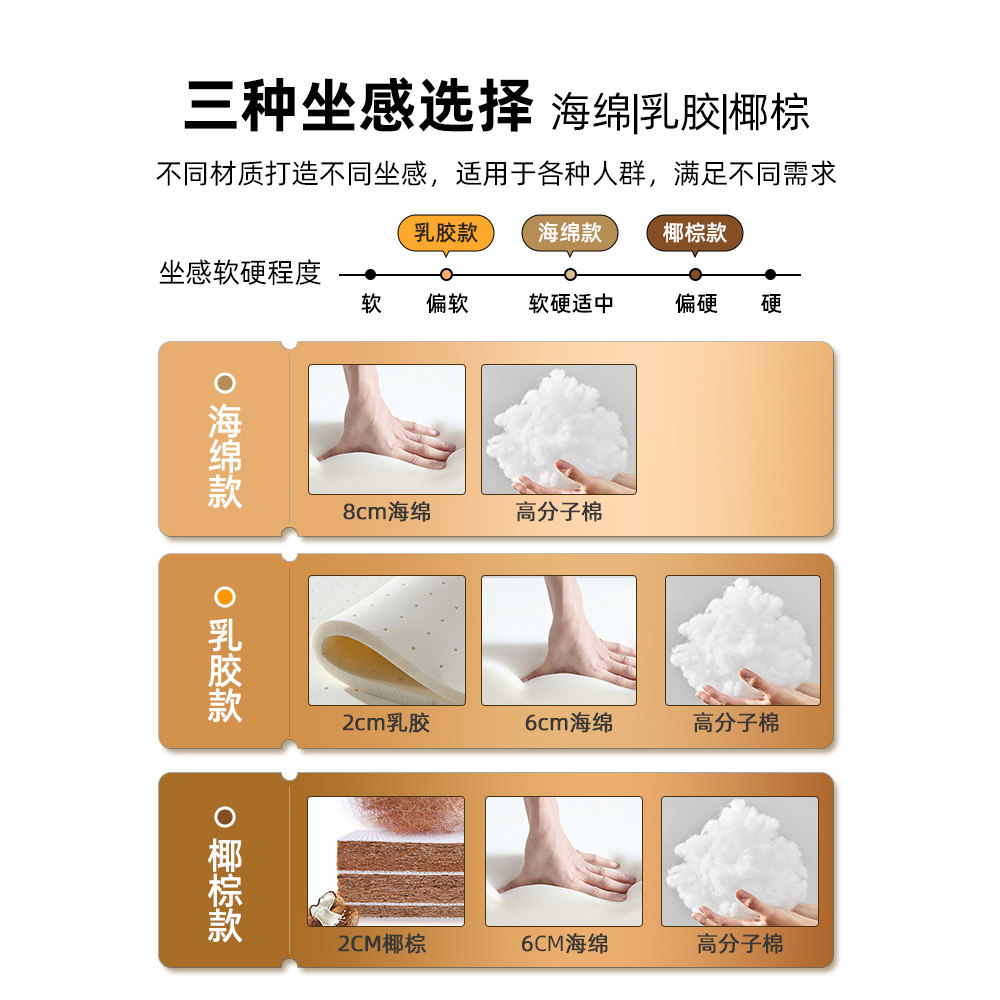 三种坐感选择 海绵|乳胶|椰棕

不同材质打造不同坐感，适用于各种人群，满足不同需求

乳胶款 海绵款 椰棕款

坐感软硬程度

软 偏软 软硬适中 偏硬 硬

海绵款

8cm海绵 高分子棉

乳胶款

2cm乳胶 6cm海绵 高分子棉

椰棕款

2CM椰棕 6CM海绵 高分子棉