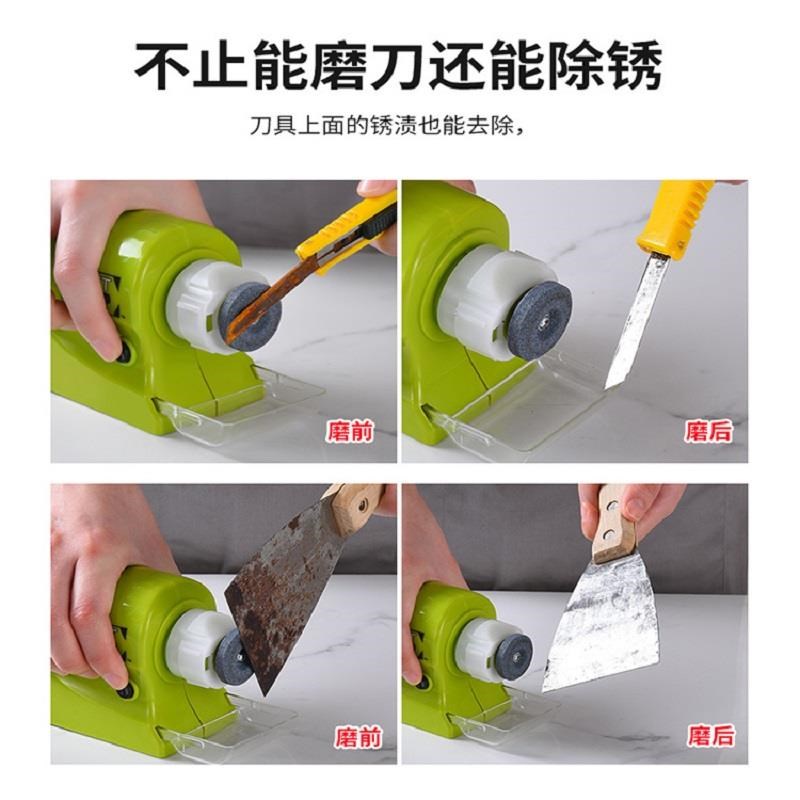 不止能磨刀还能除锈

刀具上面的锈渍也能去除，

磨前

磨后

磨前

磨后