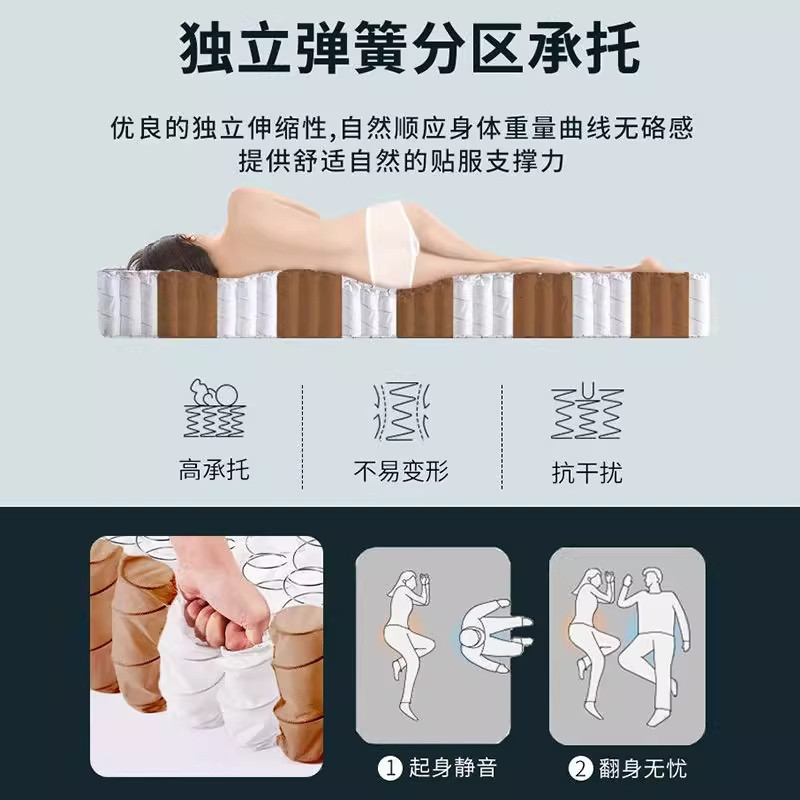 独立弹簧分区承托

优良的独立伸缩性,自然顺应身体重量曲线无硌感
提供舒适自然的贴服支撑力

高承托

不易变形

抗干扰

1 起身静音

2 翻身无忧