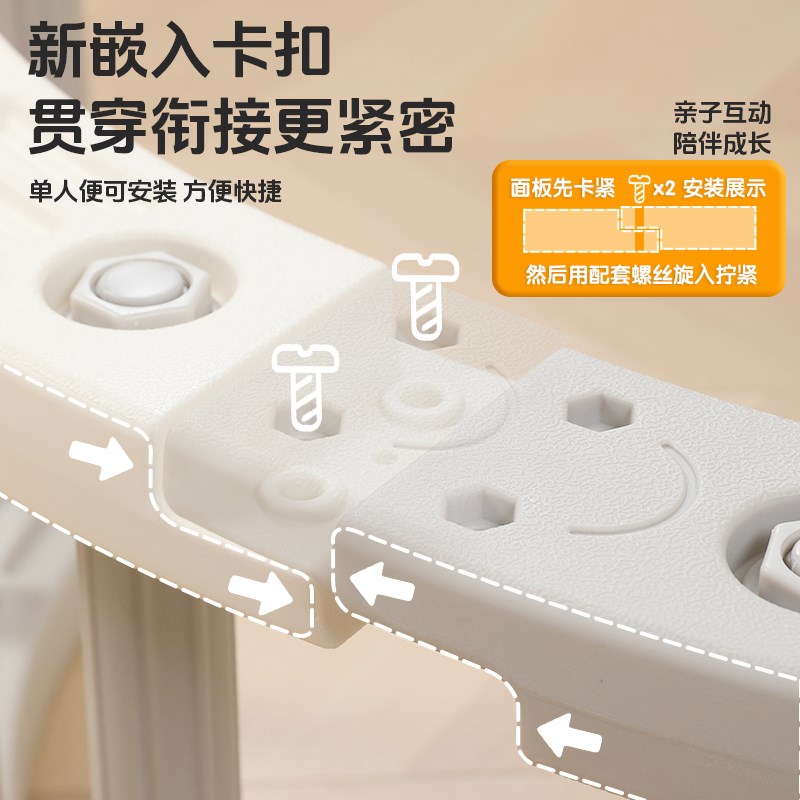 新嵌入卡扣
贯穿衔接更紧密

单人便可安装 方便快捷

亲子互动
陪伴成长

面板先卡紧 ×2 安装展示

然后用配套螺丝旋入拧紧