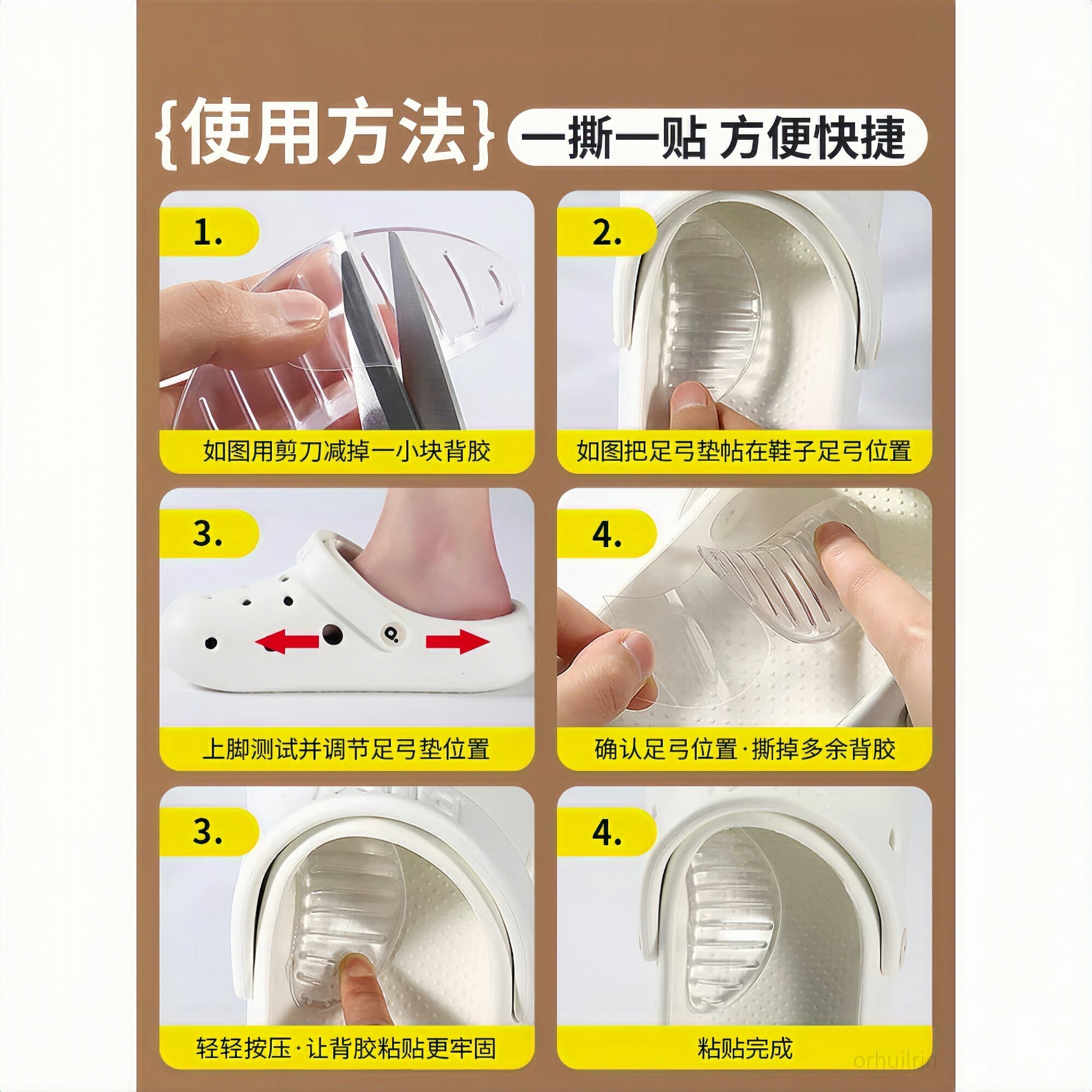 {使用方法}

一撕一贴 方便快捷

1.

如图用剪刀减掉一小块背胶

2.

如图把足弓垫帖在鞋子足弓位置

3.

上脚测试并调节足弓垫位置

4.

确认足弓位置·撕掉多余背胶

3.

轻轻按压·让背胶粘贴更牢固

4.

粘贴完成

orhuilrin