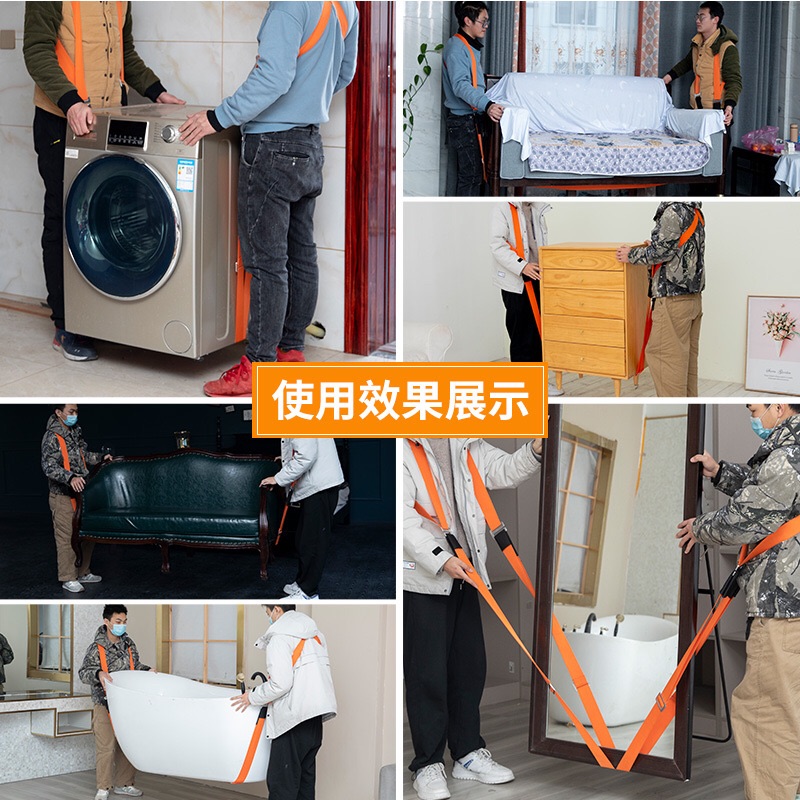 使用效果展示