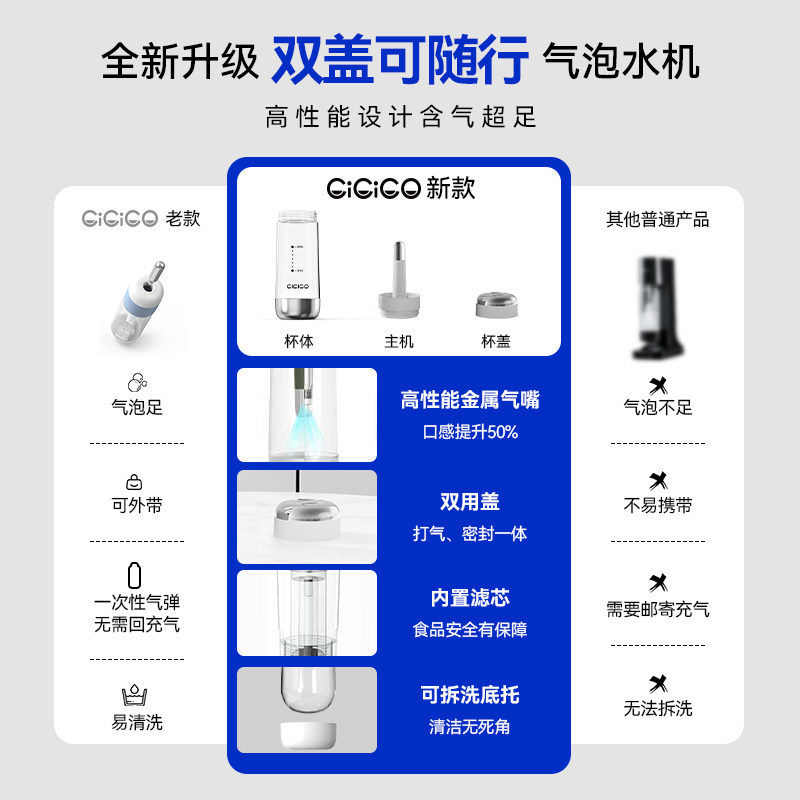 全新升级 双盖可随行 气泡水机

高性能设计含气超足

CiCiCO 老款

气泡足

可外带

一次性气弹
无需回充气

易清洗

CiCiCO 新款

CiCiCO

杯体　主机　杯盖

高性能金属气嘴
口感提升50%

双用盖
打气、密封一体

内置滤芯
食品安全有保障

可拆洗底托
清洁无死角

其他普通产品

气泡不足

不易携带

需要邮寄充气

无法拆洗