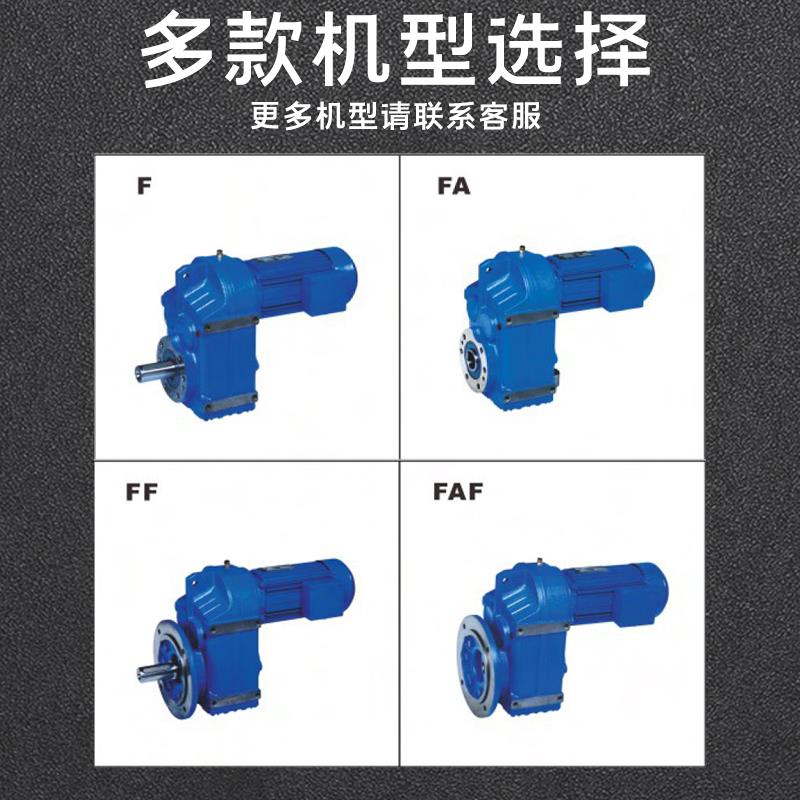 多款机型选择
更多机型请联系客服

F

FA

FF

FAF