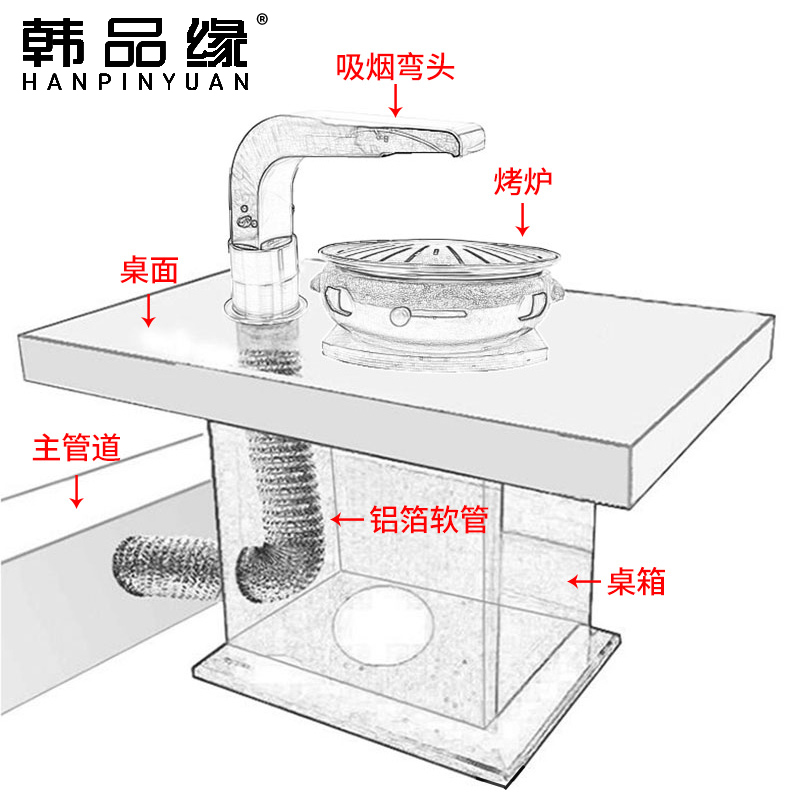 韩品缘®
HANPINYUAN

吸烟弯头

烤炉

桌面

主管道

铝箔软管

桌箱