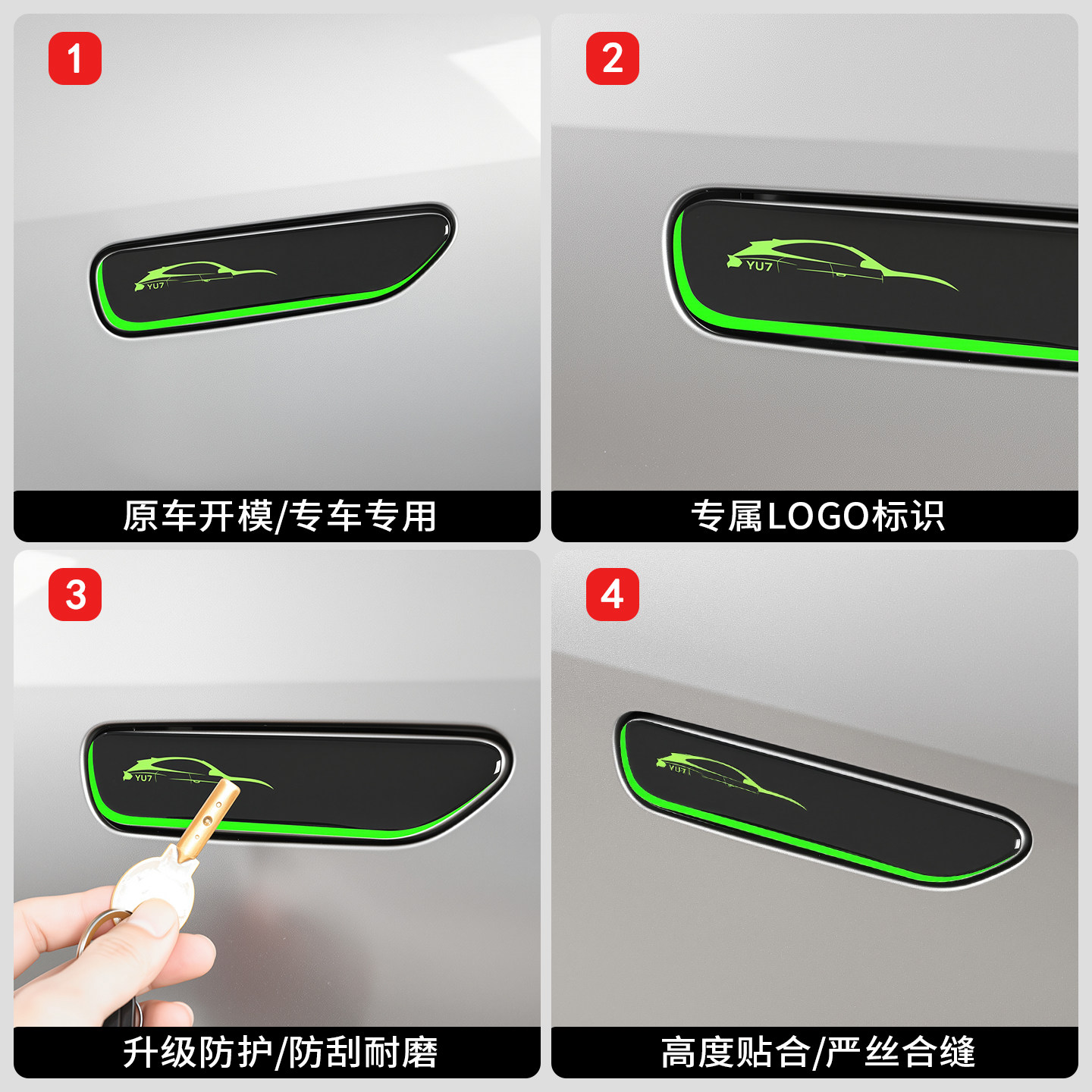 1

YU7

原车开模/专车专用

2

YU7

专属LOGO标识

3

YU7

升级防护/防刮耐磨

4

YU7

高度贴合/严丝合缝