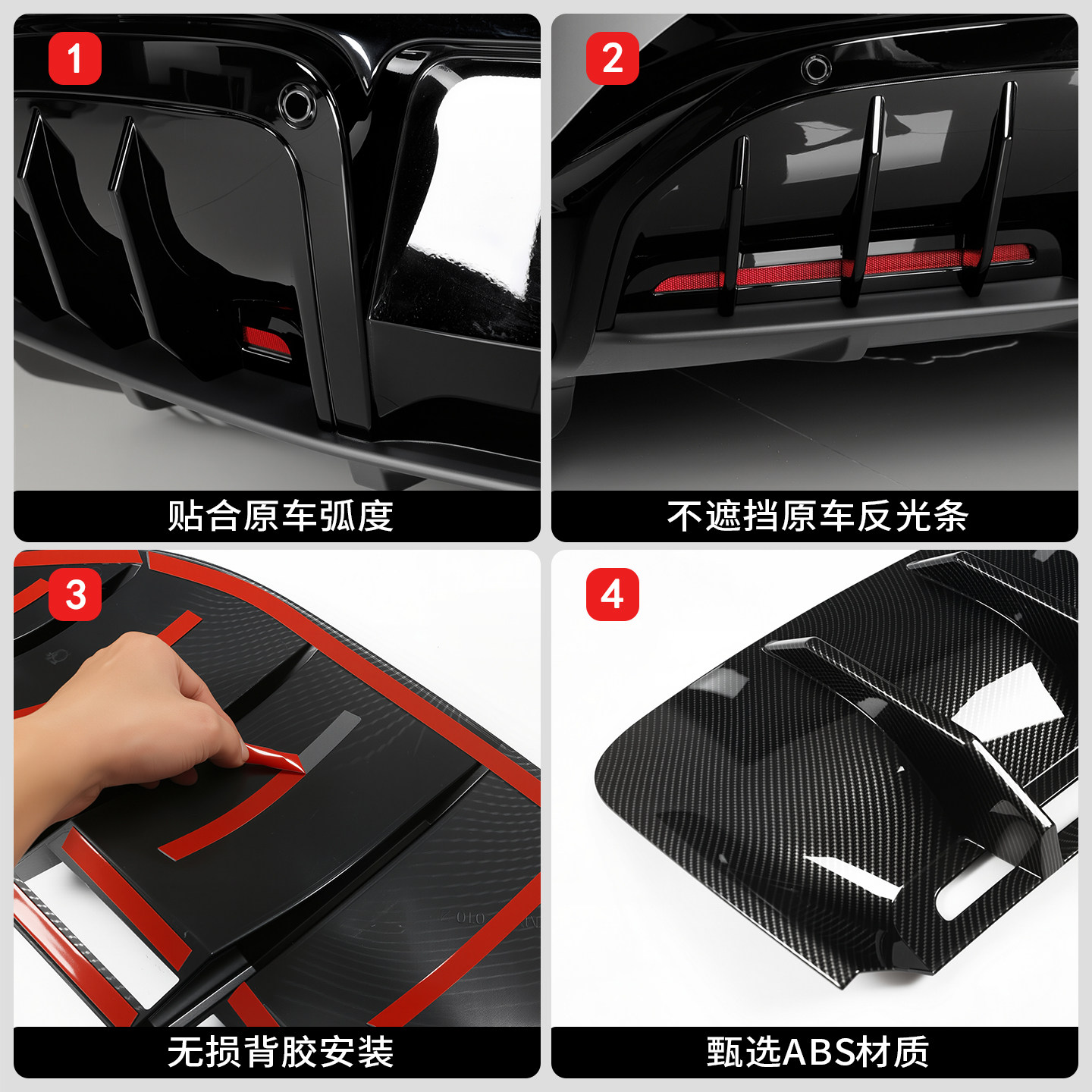 1

贴合原车弧度

2

不遮挡原车反光条

3

无损背胶安装

4

甄选ABS材质