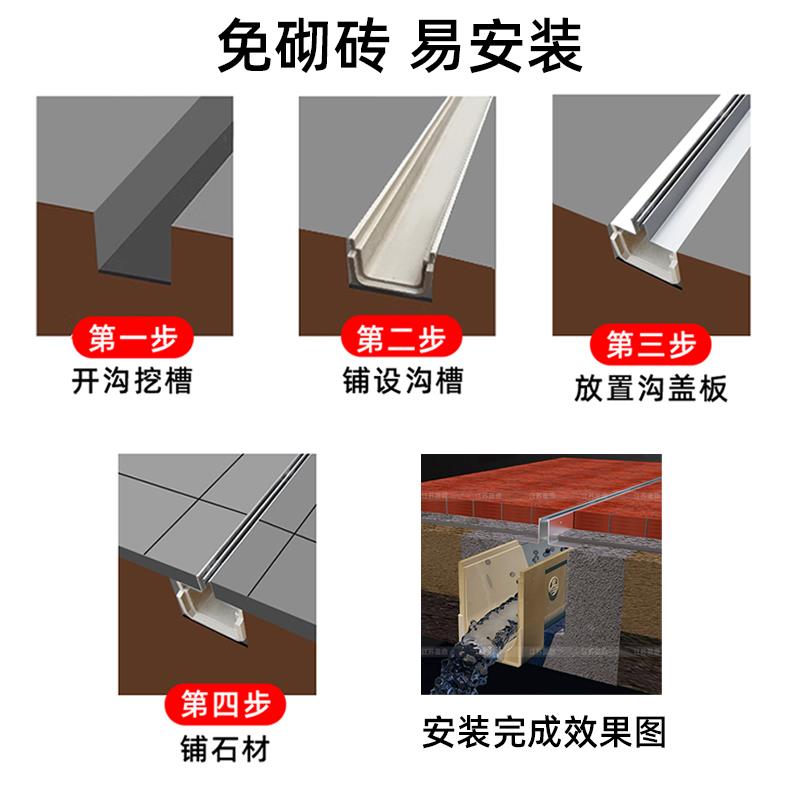 免砌砖 易安装

第一步
开沟挖槽

第二步
铺设沟槽

第三步
放置沟盖板

第四步
铺石材

安装完成效果图