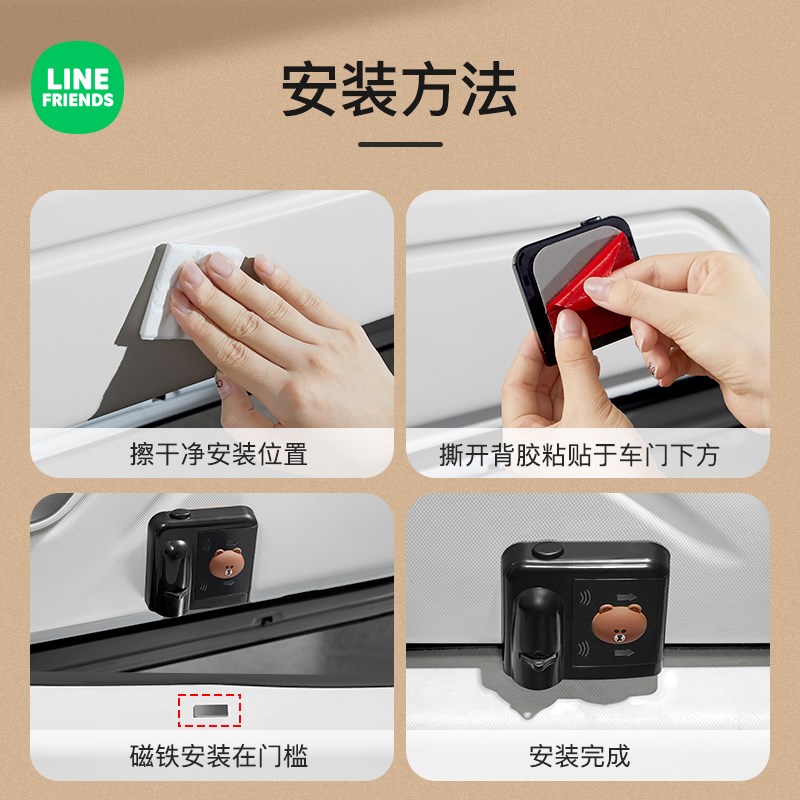 LINE FRIENDS

安装方法

擦干净安装位置

撕开背胶粘贴于车门下方

磁铁安装在门槛

安装完成